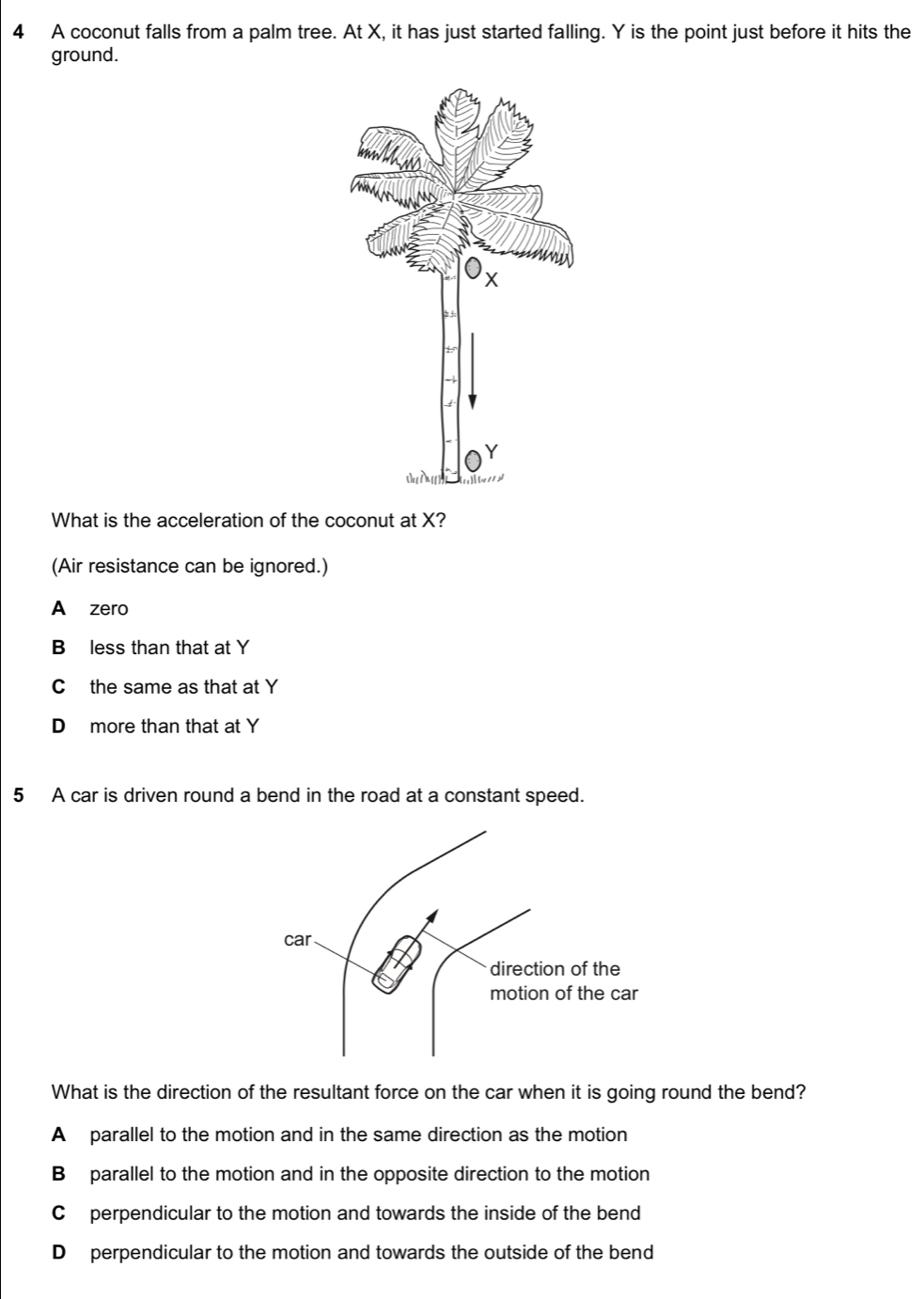 4 A coconut falls from a palm tree. At X, it has just started falling. Y is the point just before it hits the ground.

X

Y

What is the acceleration of the coconut at X?

(Air resistance can be ignored.)

A zero

B less than that at Y

C the same as that at Y

D more than that at Y

5 A car is driven round a bend in the road at a constant speed.

car

direction of the motion of the car

What is the direction of the resultant force on the car when it is going round the bend?

A parallel to the motion and in the same direction as the motion

B parallel to the motion and in the opposite direction to the motion

C perpendicular to the motion and towards the inside of the bend

D perpendicular to the motion and towards the outside of the bend