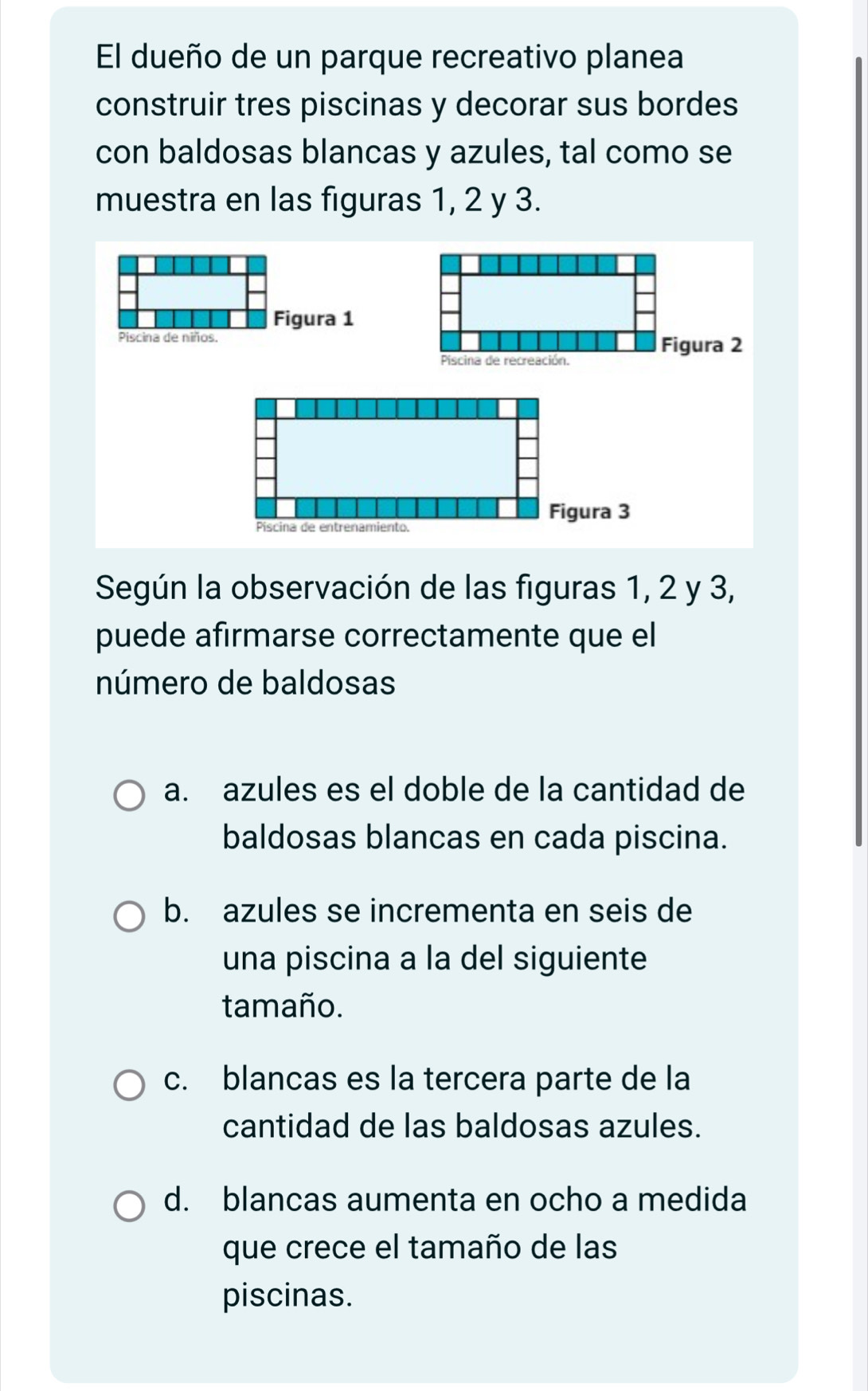 El dueño de un parque recreativo planea construir tres piscinas y decorar sus bordes con baldosas blancas y azules, tal como se muestra en las figuras 1, 2 y 3.

Figura 1
Piscina de niños.

Figura 2
Piscina de recreación.

Figura 3
Piscina de entrenamiento.

Según la observación de las figuras 1, 2 y 3, puede afirmarse correctamente que el número de baldosas

a. azules es el doble de la cantidad de baldosas blancas en cada piscina.

b. azules se incrementa en seis de una piscina a la del siguiente tamaño.

c. blancas es la tercera parte de la cantidad de las baldosas azules.

d. blancas aumenta en ocho a medida que crece el tamaño de las piscinas.